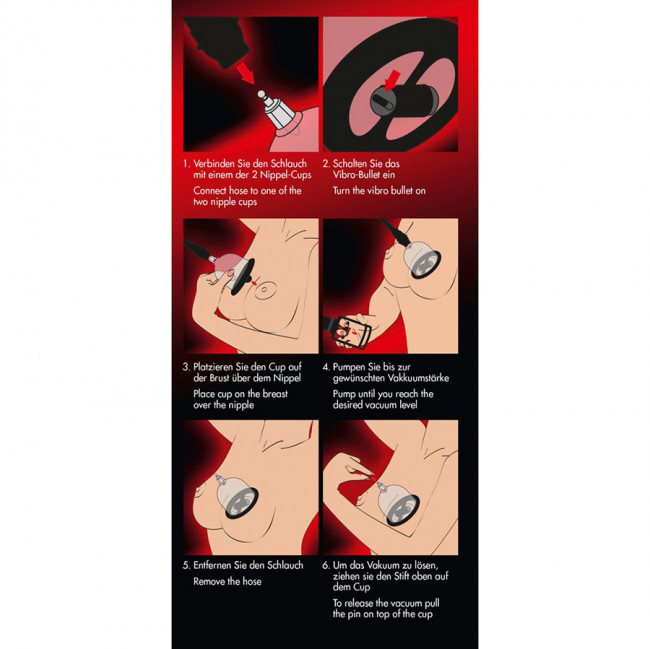 1. Verbinden Sie den Schlauch mit einem der 2 Nippel-Cups

Connect hose to one of the two nipple cups

2. Schalten Sie das Vibro-Bullet ein

Turn the vibro bullet on

3. Platzieren Sie den Cup auf der Brust über dem Nippel

Place cup on the breast over the nipple

4. Pumpen Sie bis zur gewünschten Vakkuumstärke

Pump until you reach the desired vacuum level

5. Entfernen Sie den Schlauch

Remove the hose

6. Um das Vakuum zu lösen, ziehen sie den Stift oben auf dem Cup

To release the vacuum pull the pin on top of the cup